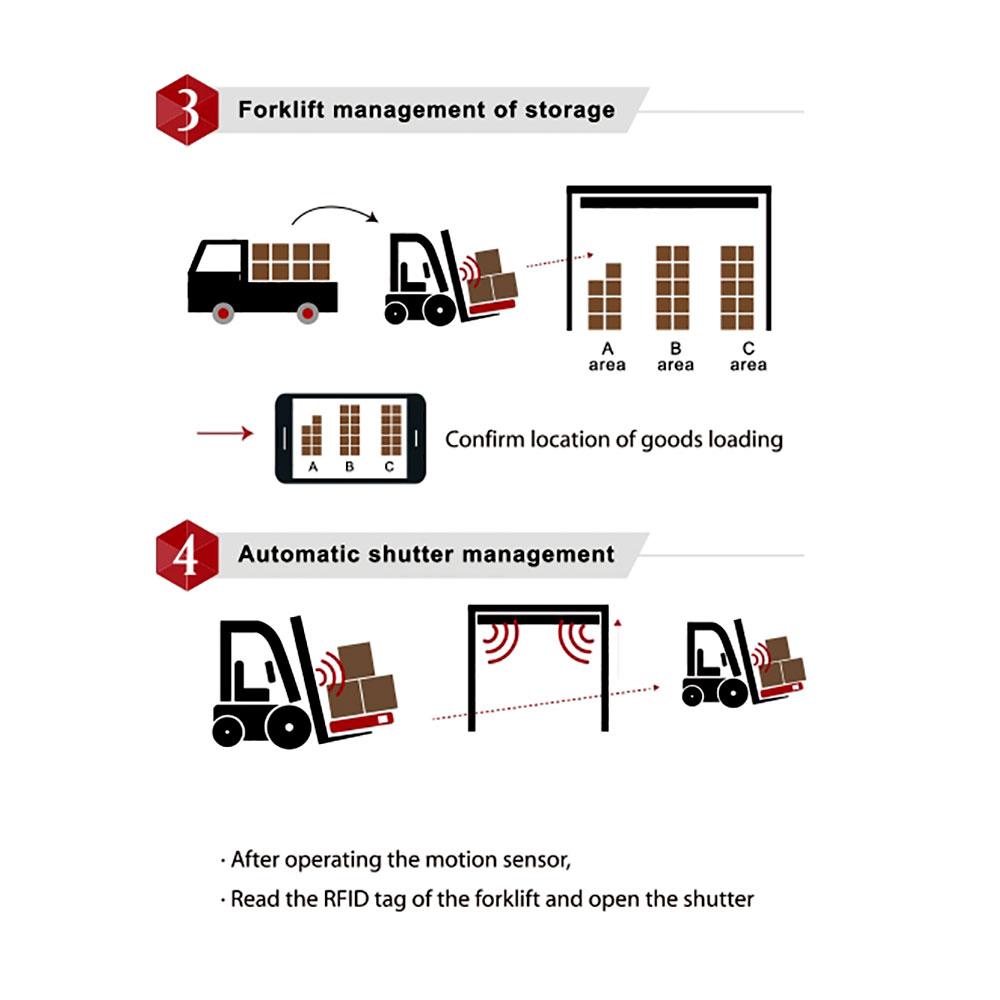 3 Forklift management of storage

A area
B area
C area

A B C

Confirm location of goods loading

4 Automatic shutter management

· After operating the motion sensor,
· Read the RFID tag of the forklift and open the shutter