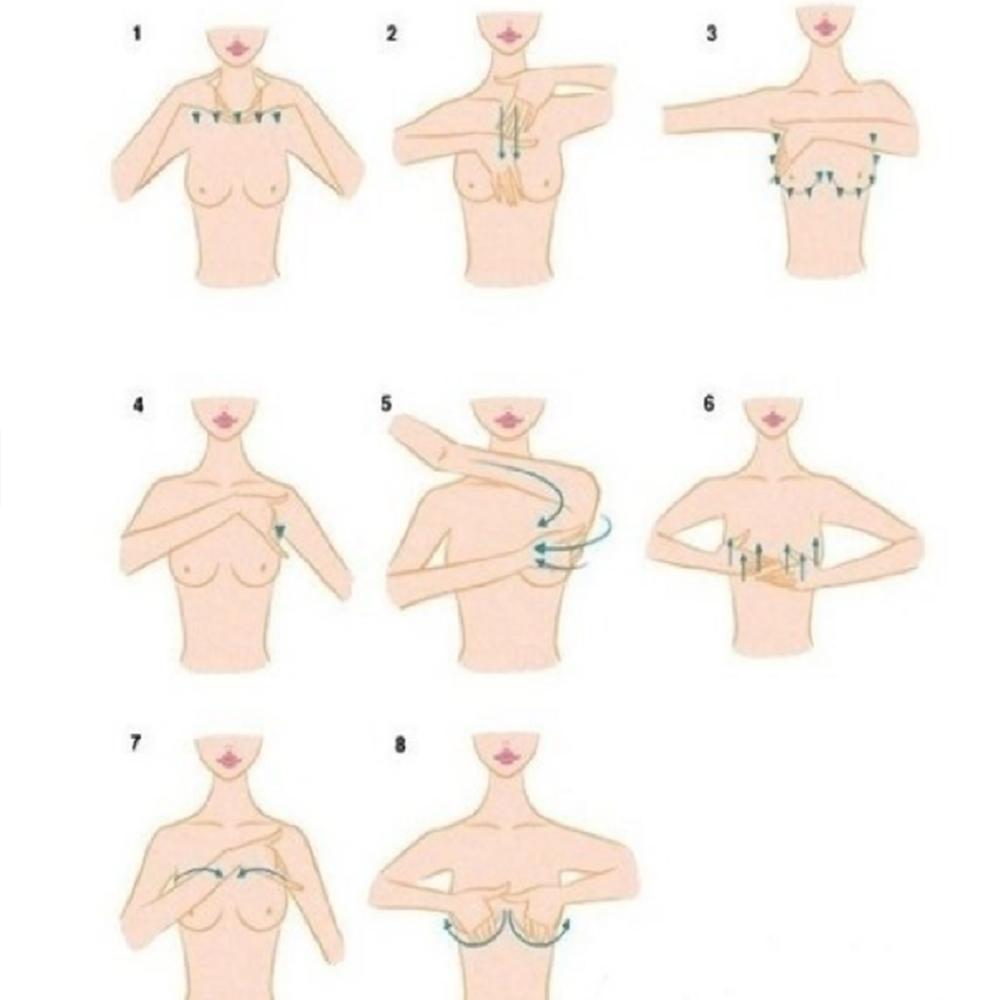 1

2

3

4

5

6

7

8